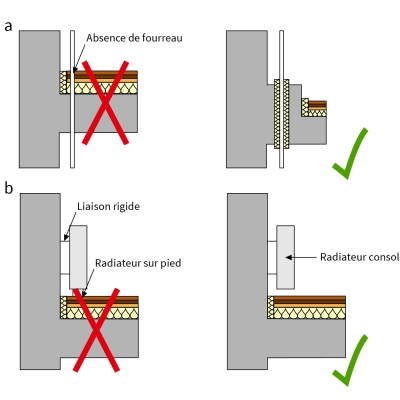 a

Absence de fourreau

b

Liaison rigide

Radiateur sur pied

Radiateur consol